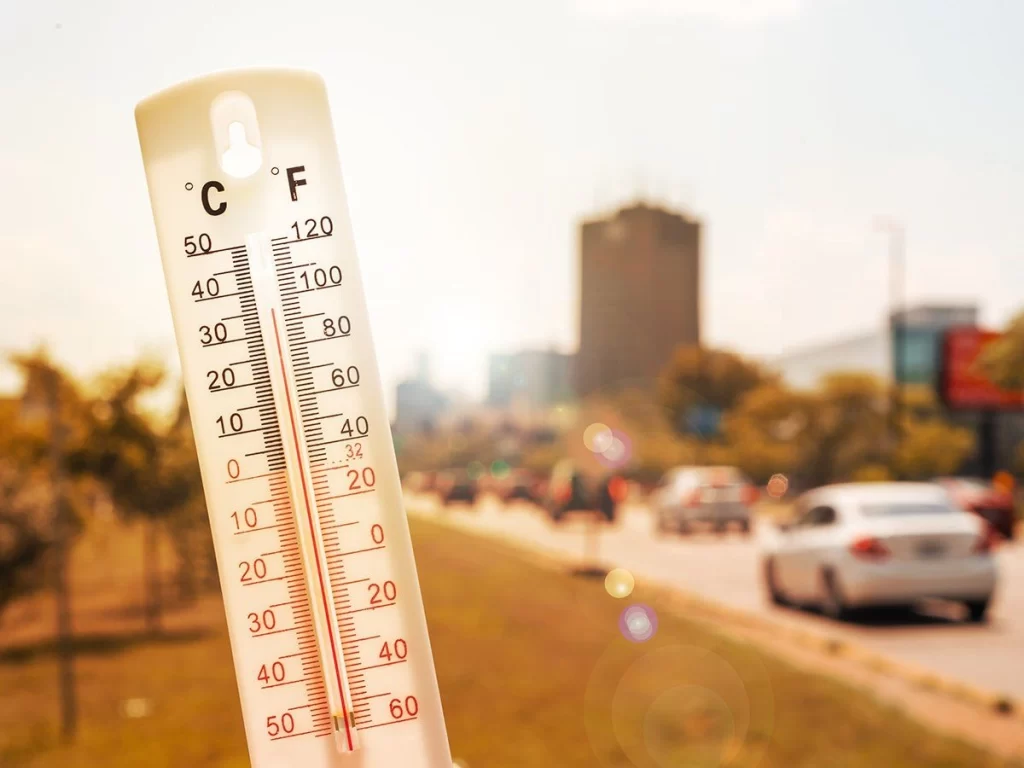 °C °F
50 120
40 100
30 80
20 60
10 40
32
0 20
10 0
20 20
30 40
40 60
50